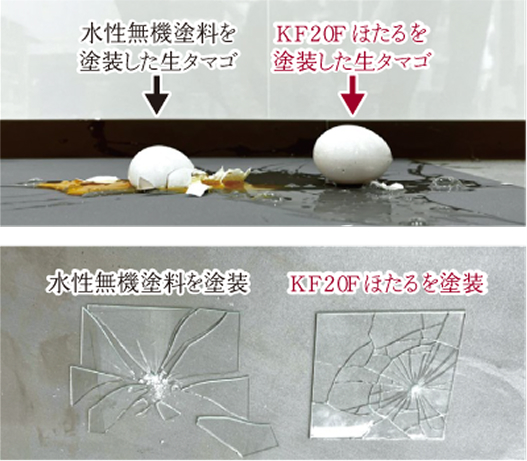 水性無機塗料を塗装した生タマゴ

KF20F ほたるを塗装した生タマゴ

水性無機塗料を塗装

KF20F ほたるを塗装